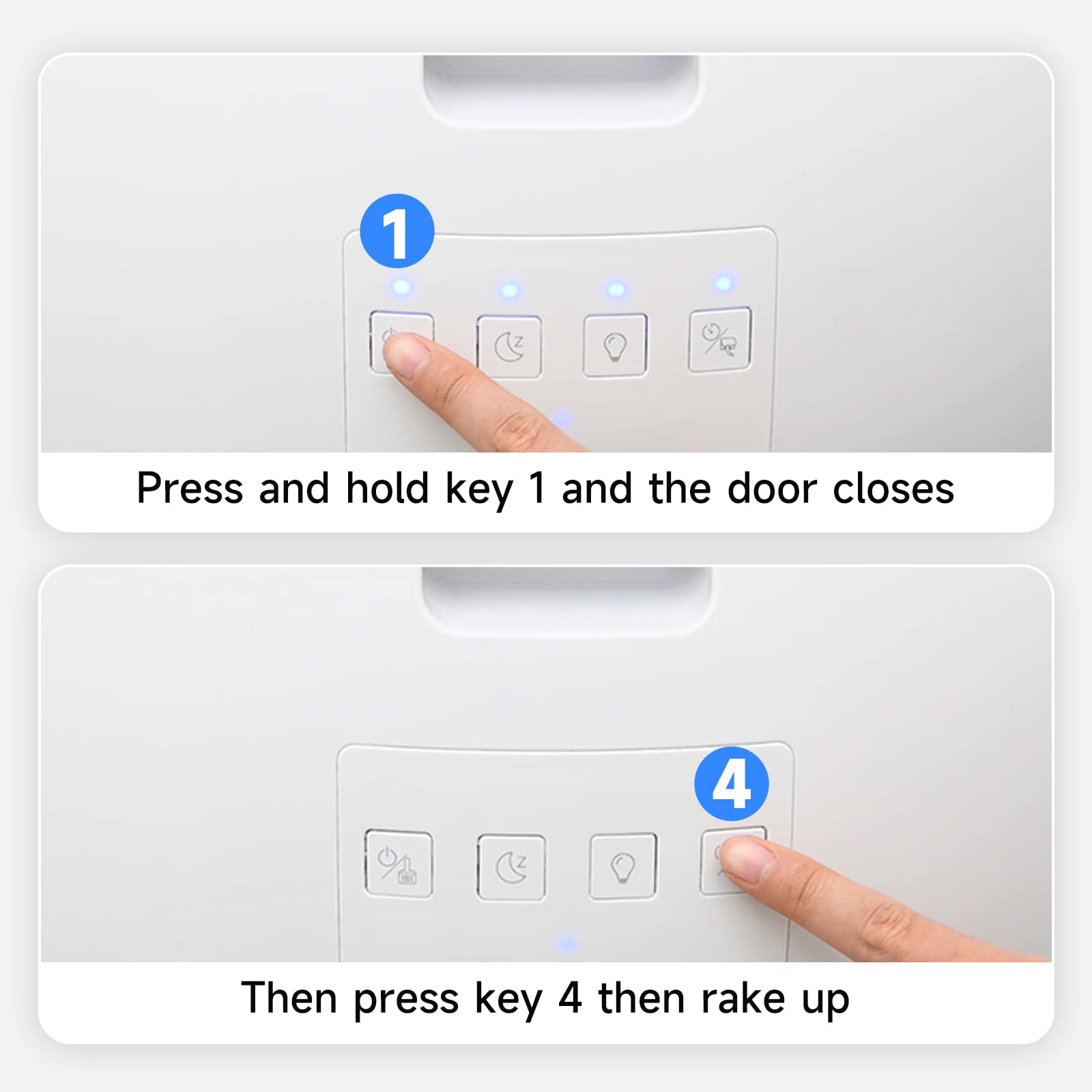 1

Press and hold key 1 and the door closes

4

Then press key 4 then rake up