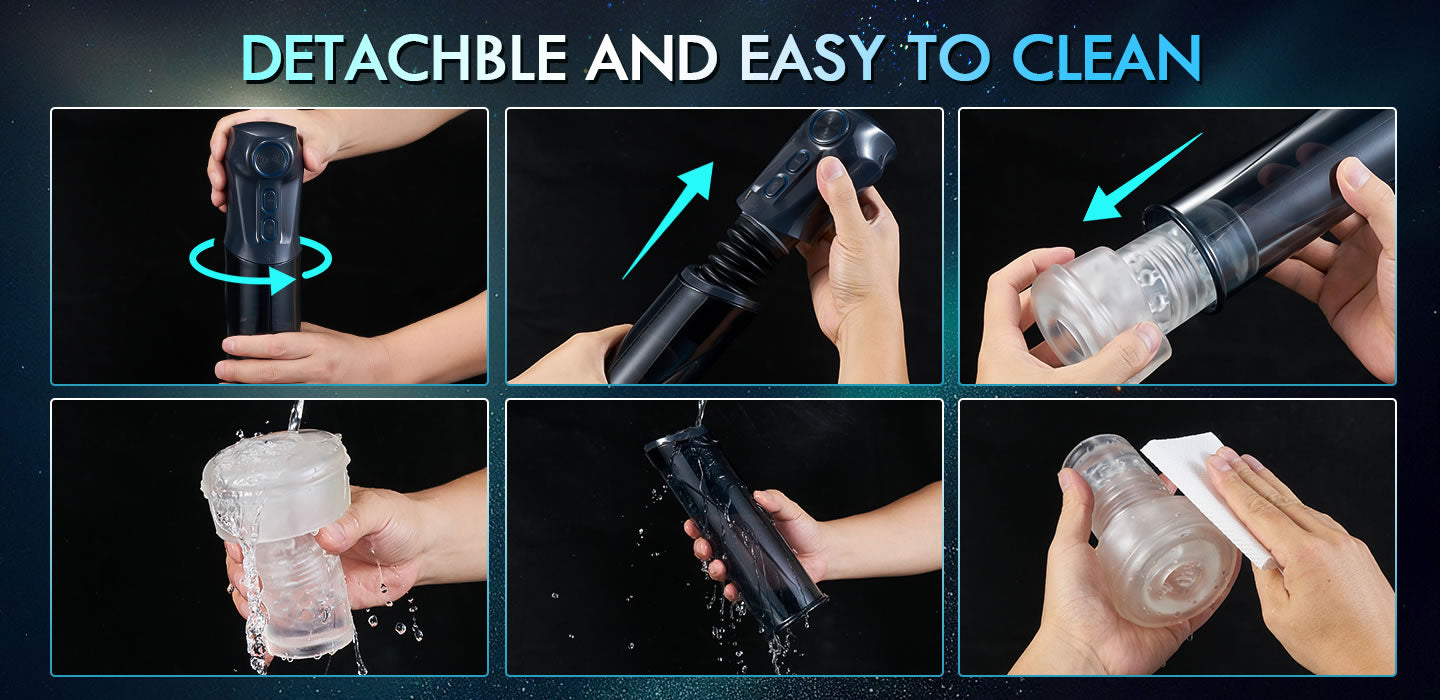 DETACHBLE AND EASY TO CLEAN