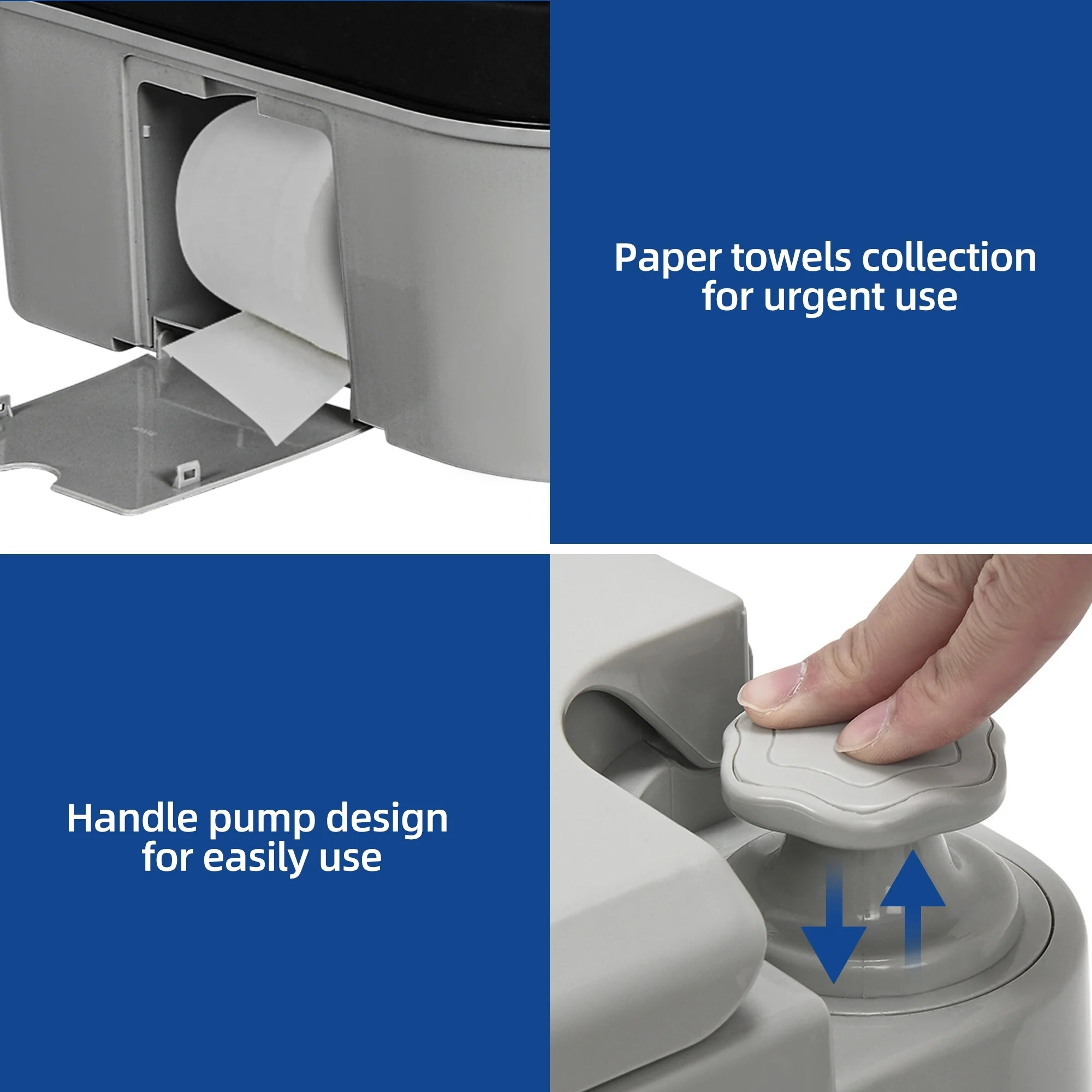 Paper towels collection for urgent use

Handle pump design for easily use