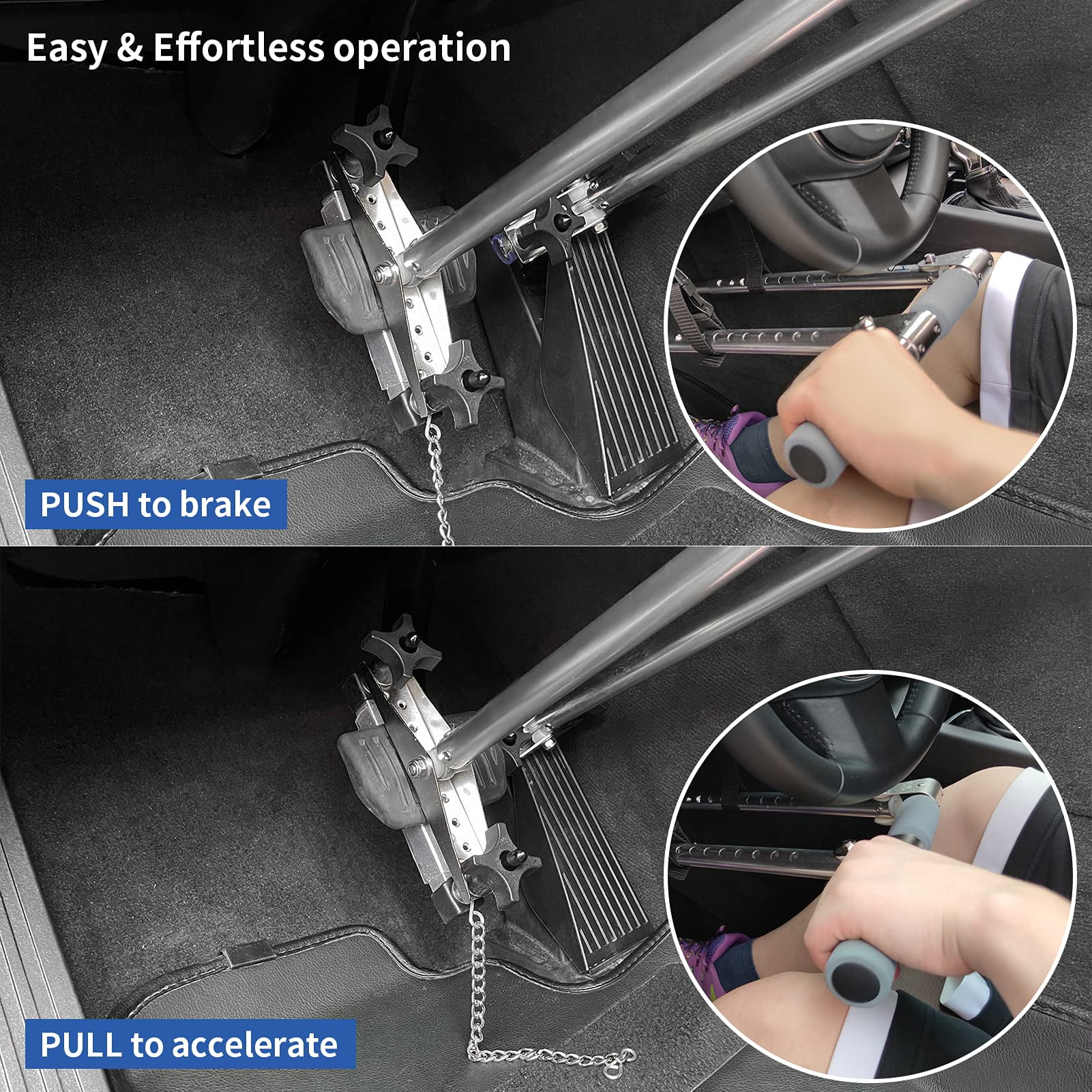 Easy & Effortless operation

PUSH to brake

PULL to accelerate