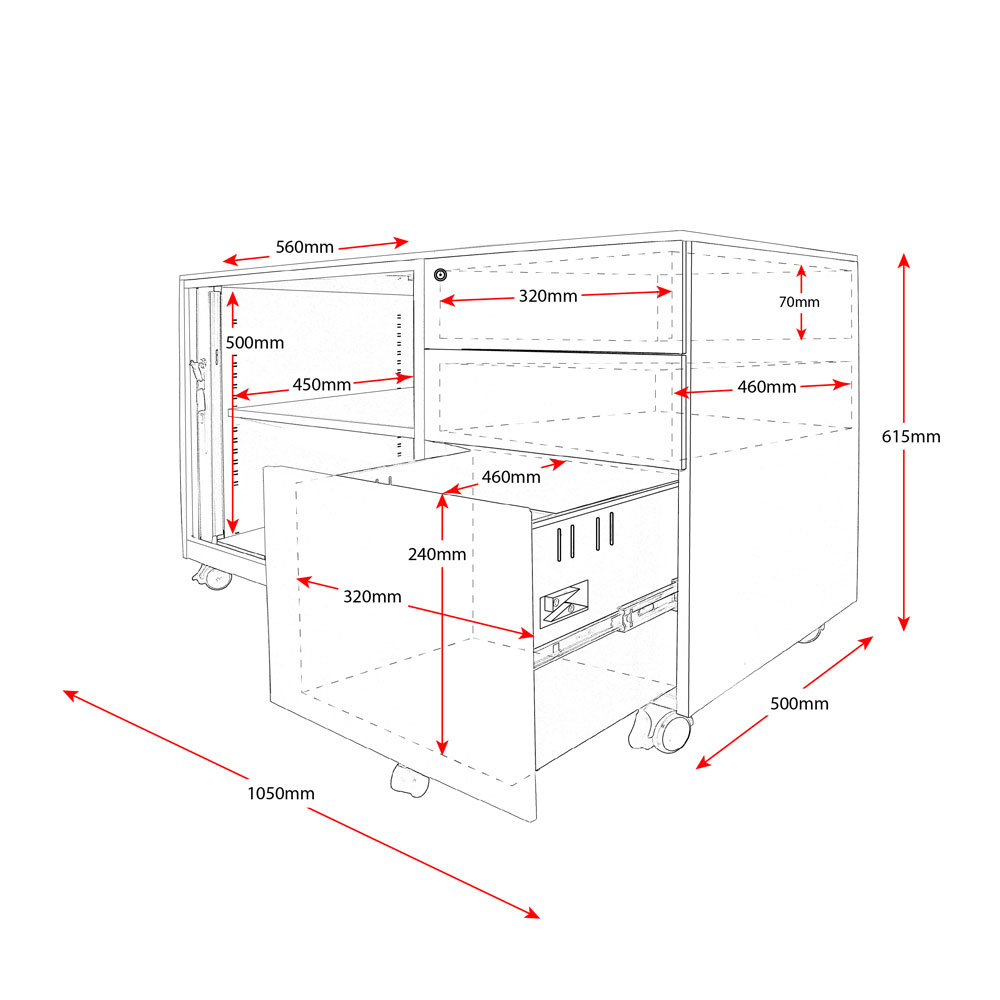 560mm
320mm
70mm
500mm
450mm
460mm
615mm
460mm
240mm
320mm
500mm
1050mm