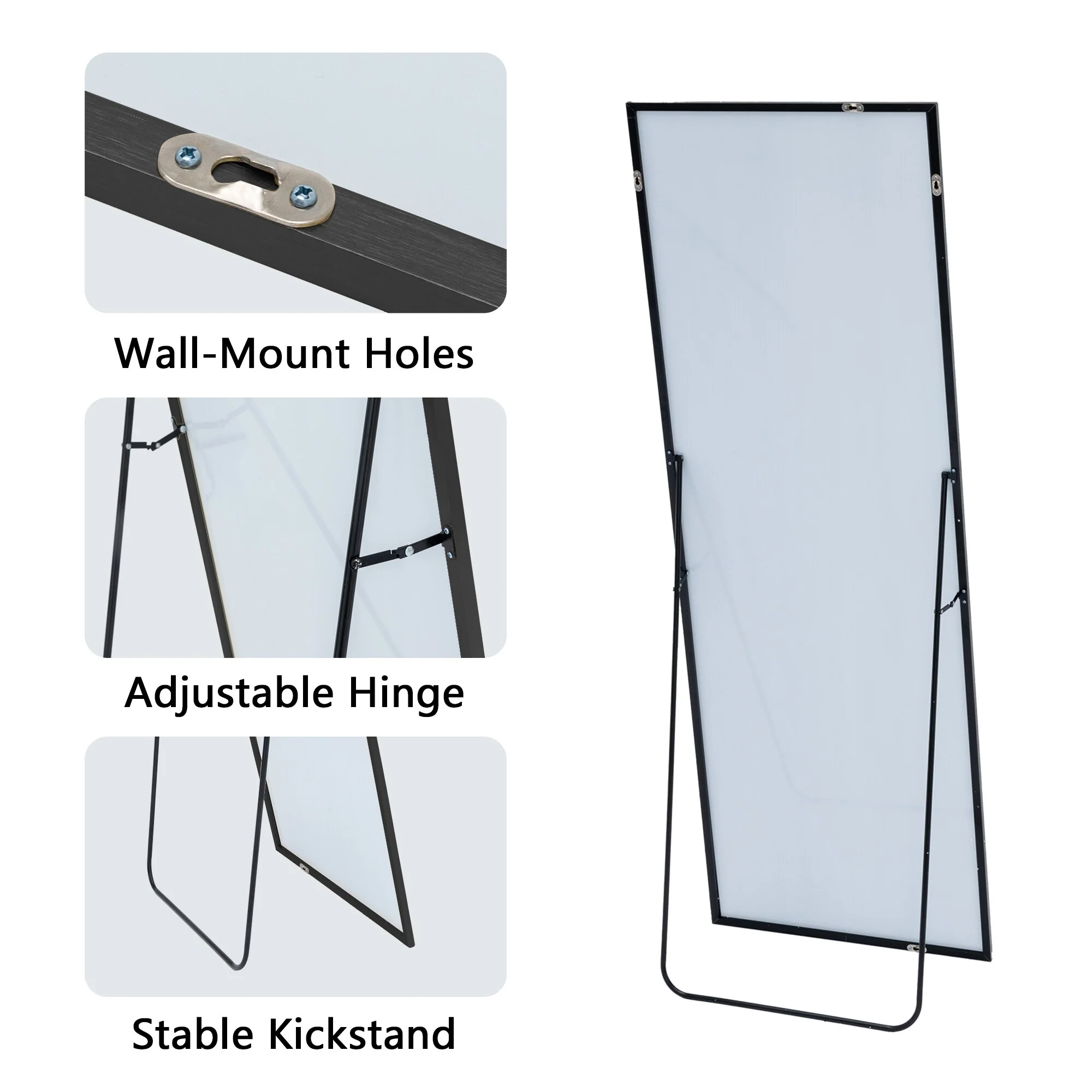 Wall-Mount Holes

Adjustable Hinge

Stable Kickstand