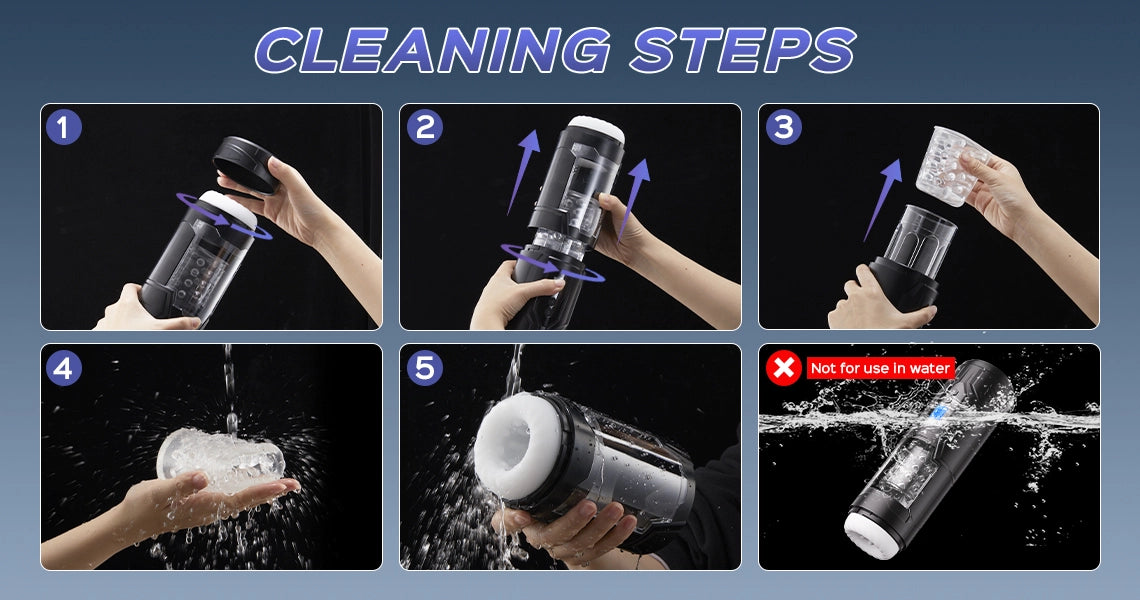 CLEANING STEPS

1

2

3

4

5

Not for use in water