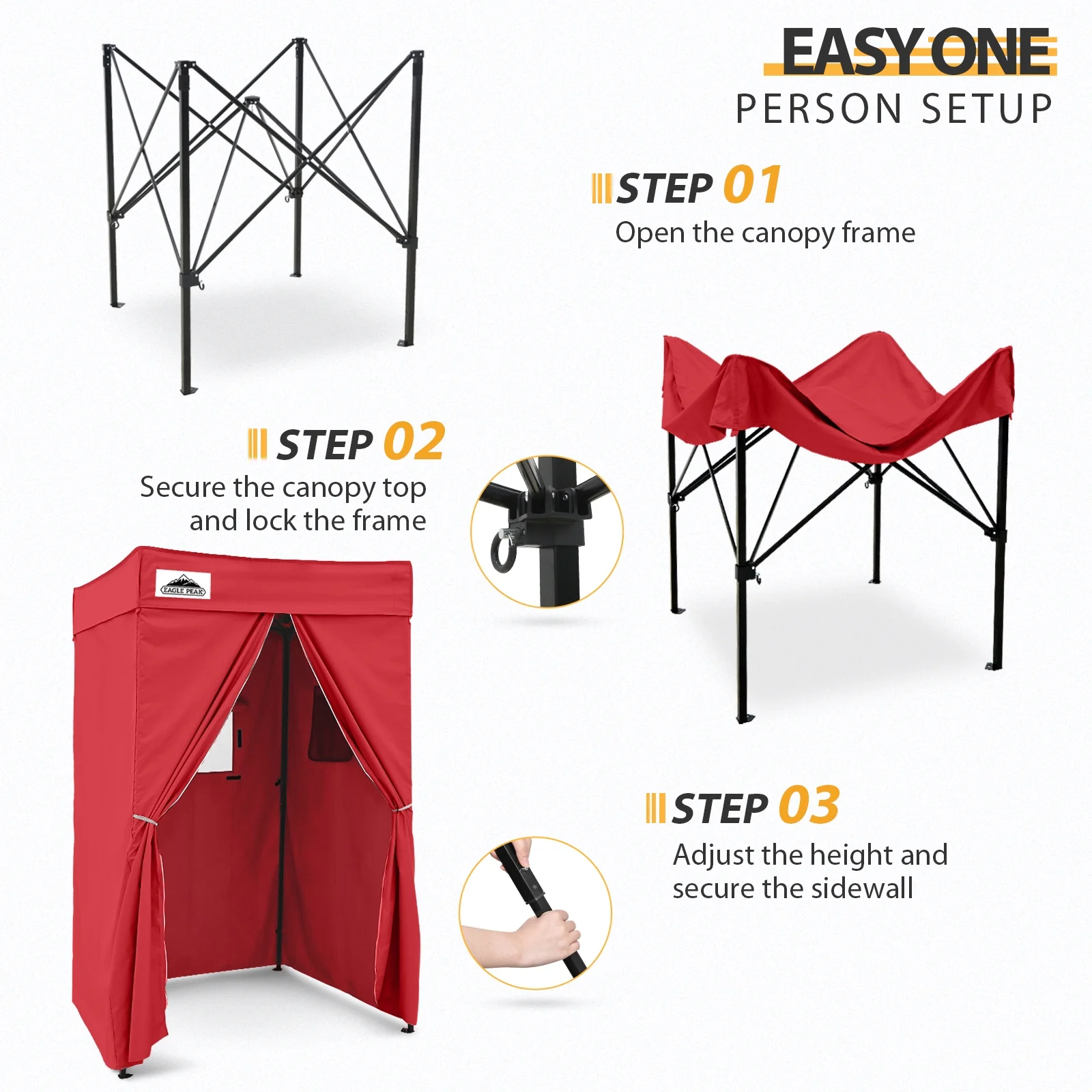 EASY ONE
PERSON SETUP

STEP 01
Open the canopy frame

STEP 02
Secure the canopy top and lock the frame

EAGLE PEAK

STEP 03
Adjust the height and secure the sidewall