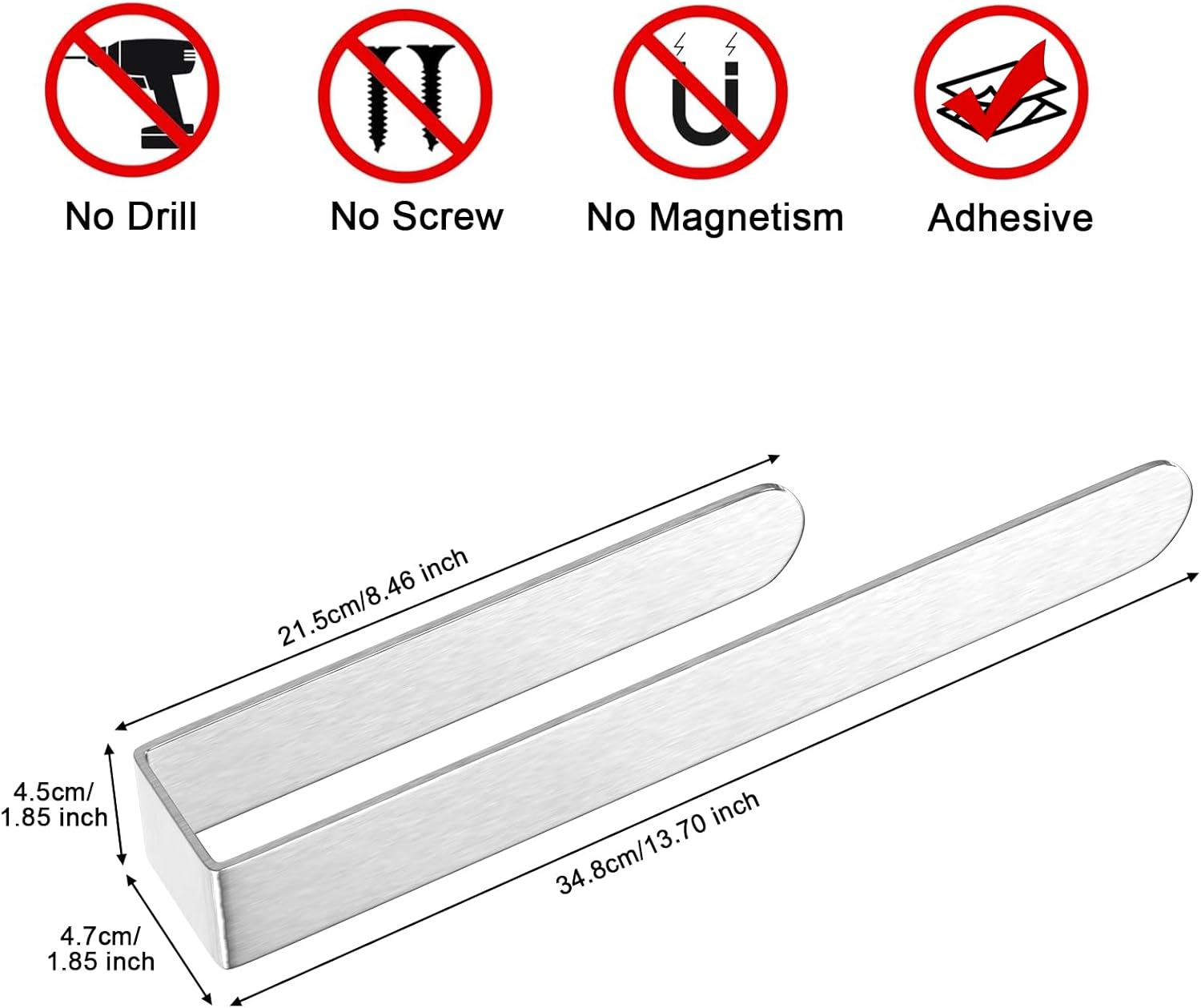 No Drill

No Screw

No Magnetism

Adhesive

21.5cm/8.46 inch

4.5cm/
1.85 inch

34.8cm/13.70 inch

4.7cm/
1.85 inch