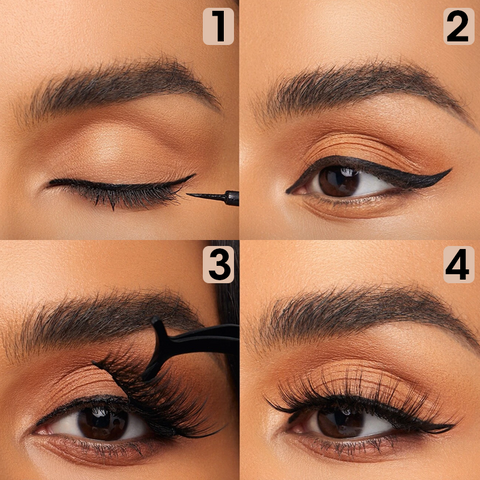 1

2

3

4