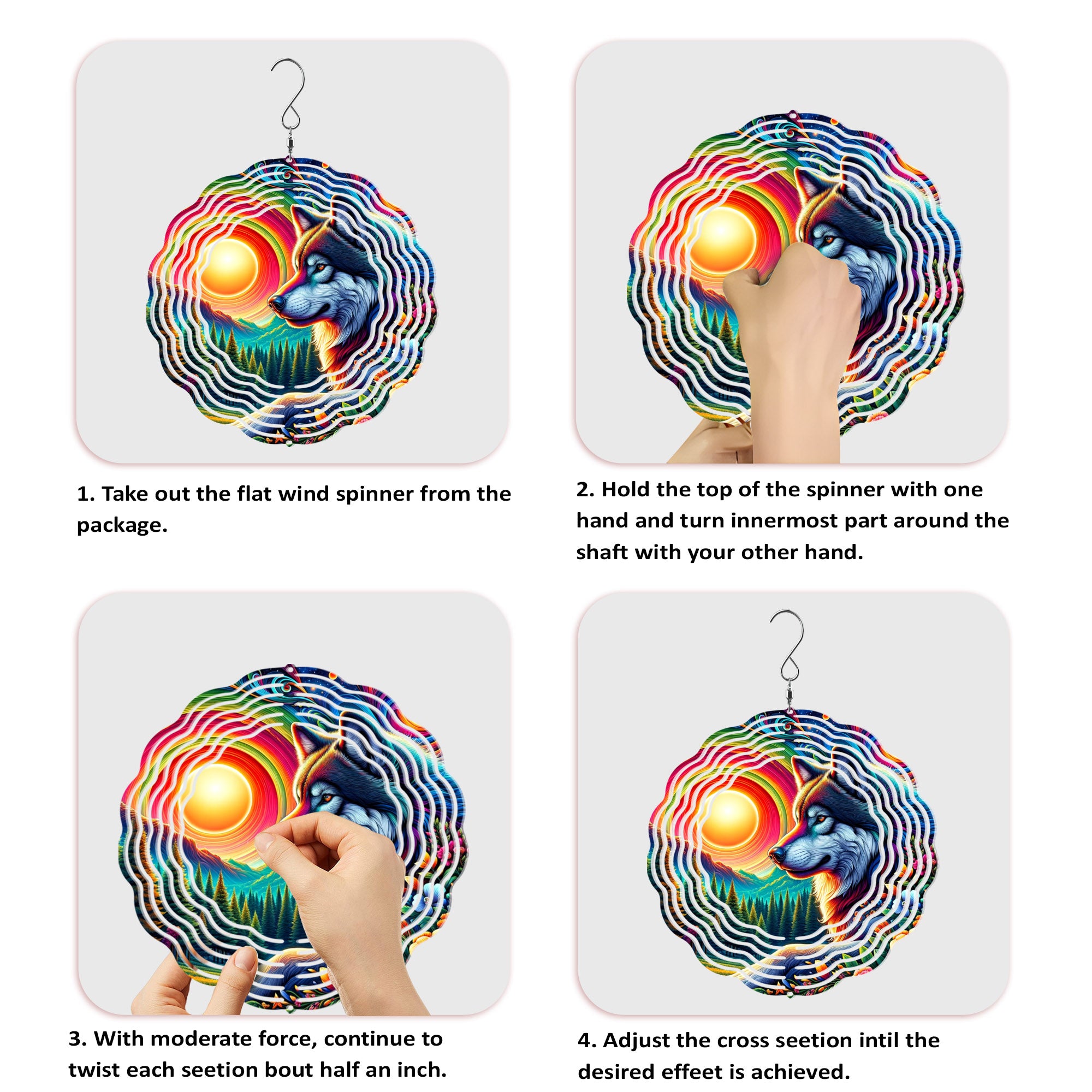 1. Take out the flat wind spinner from the package.

2. Hold the top of the spinner with one hand and turn innermost part around the shaft with your other hand.

3. With moderate force, continue to twist each seetion bout half an inch.

4. Adjust the cross seetion intil the desired effeet is achieved.