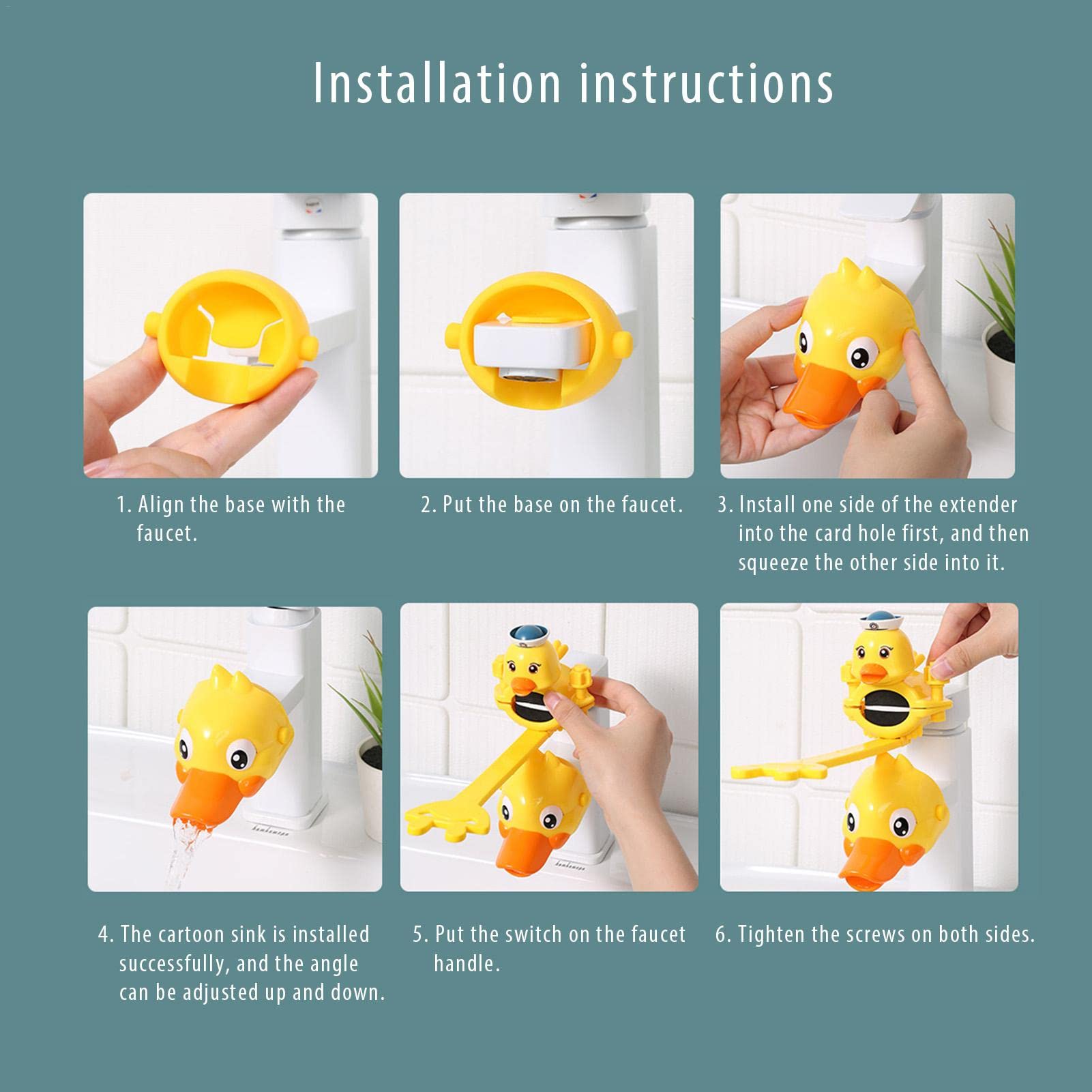 Installation instructions

1. Align the base with the faucet.

2. Put the base on the faucet.

3. Install one side of the extender into the card hole first, and then squeeze the other side into it.

4. The cartoon sink is installed successfully, and the angle can be adjusted up and down.

5. Put the switch on the faucet handle.

6. Tighten the screws on both sides.