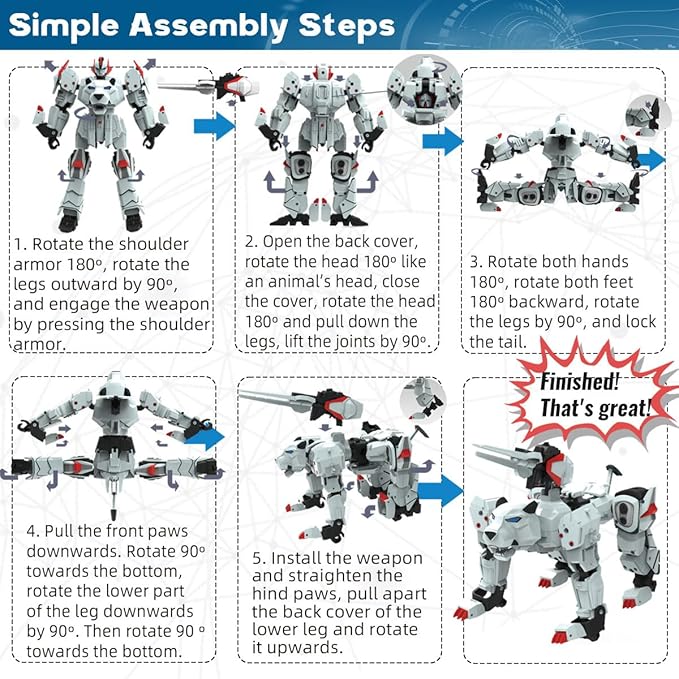 Simple Assembly Steps

1. Rotate the shoulder armor 180º, rotate the legs outward by 90º, and engage the weapon by pressing the shoulder armor.

2. Open the back cover, rotate the head 180º like an animal's head, close the cover, rotate the head 180º and pull down the legs, lift the joints by 90º.

3. Rotate both hands 180º, rotate both feet 180º backward, rotate the legs by 90º, and lock the tail.

4. Pull the front paws downwards. Rotate 90º towards the bottom, rotate the lower part of the leg downwards by 90º. Then rotate 90 º towards the bottom.

5. Install the weapon and straighten the hind paws, pull apart the back cover of the lower leg and rotate it upwards.

Finished! That's great!