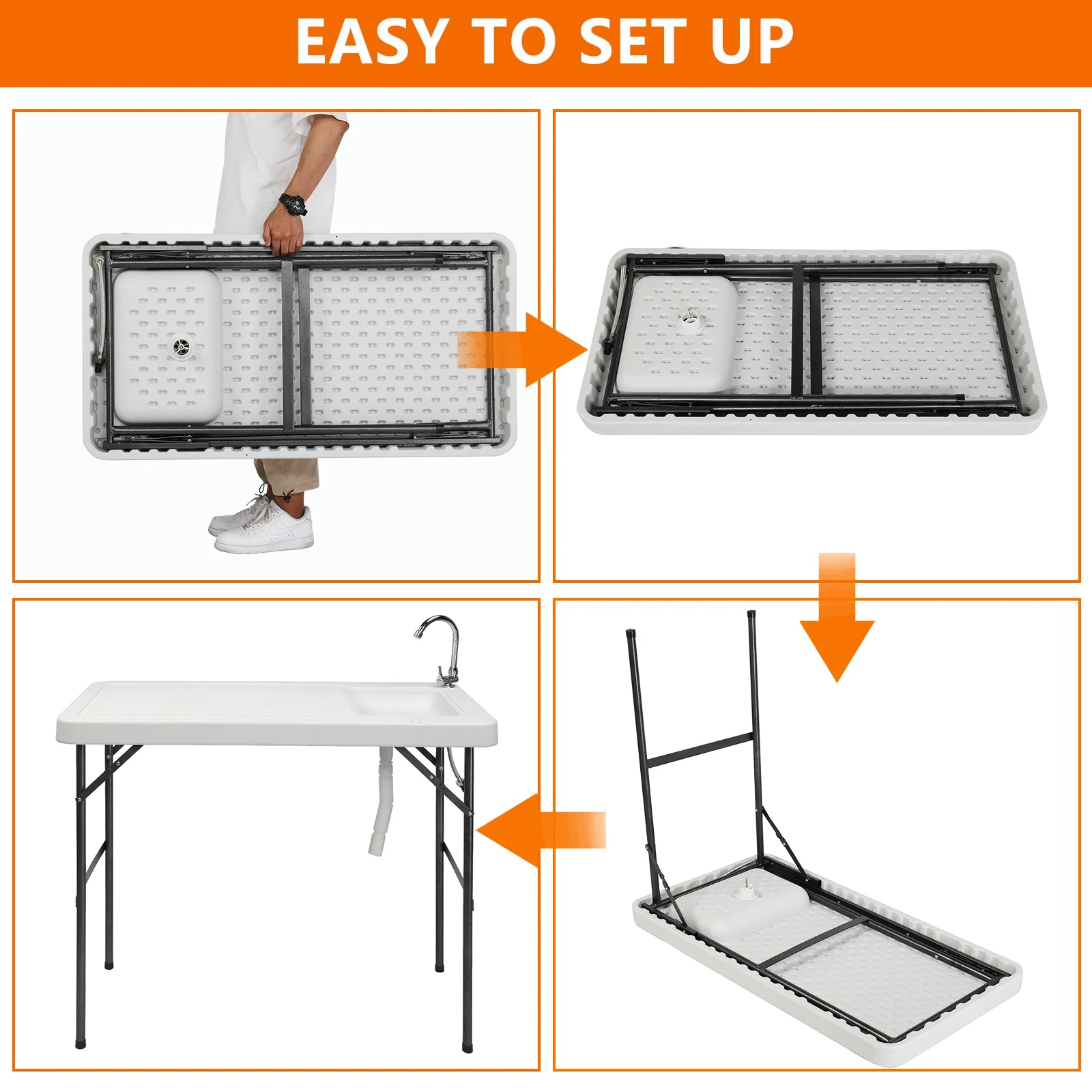 EASY TO SET UP