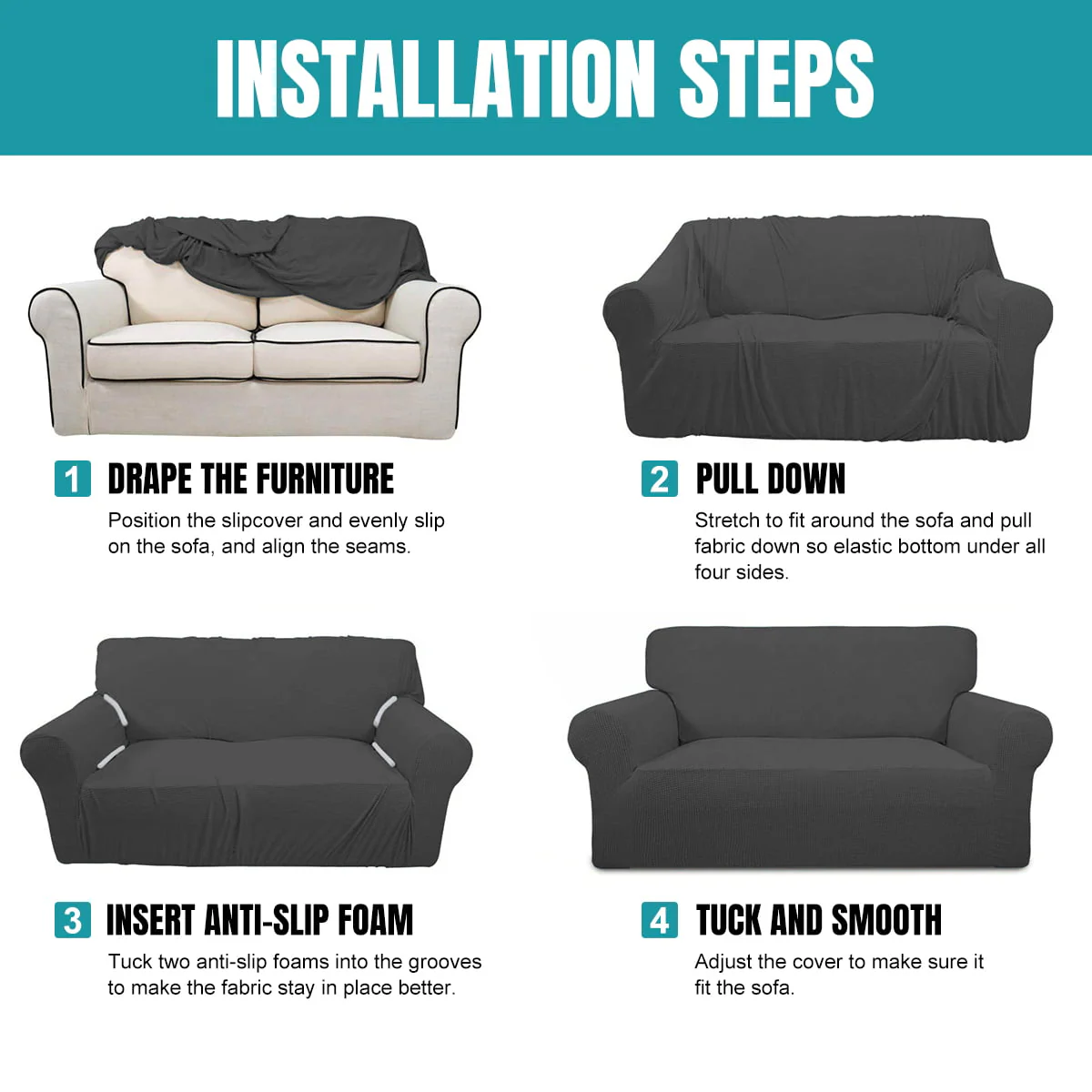 INSTALLATION STEPS

1 DRAPE THE FURNITURE

Position the slipcover and evenly slip on the sofa, and align the seams.

2 PULL DOWN

Stretch to fit around the sofa and pull fabric down so elastic bottom under all four sides.

3 INSERT ANTI-SLIP FOAM

Tuck two anti-slip foams into the grooves to make the fabric stay in place better.

4 TUCK AND SMOOTH

Adjust the cover to make sure it fit the sofa.