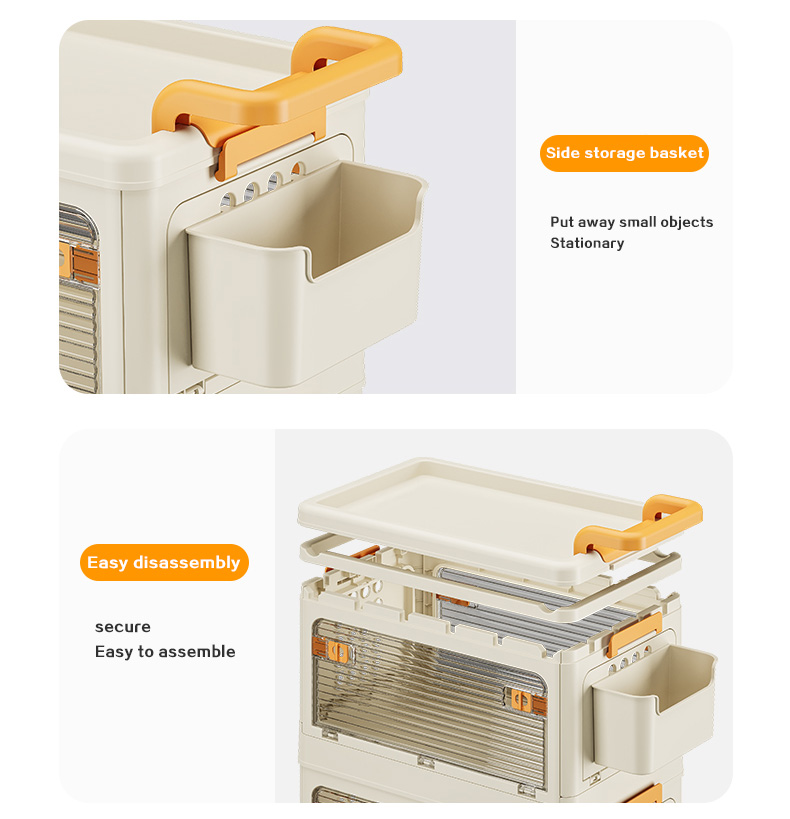 Side storage basket

Put away small objects
Stationary

Easy disassembly

secure
Easy to assemble