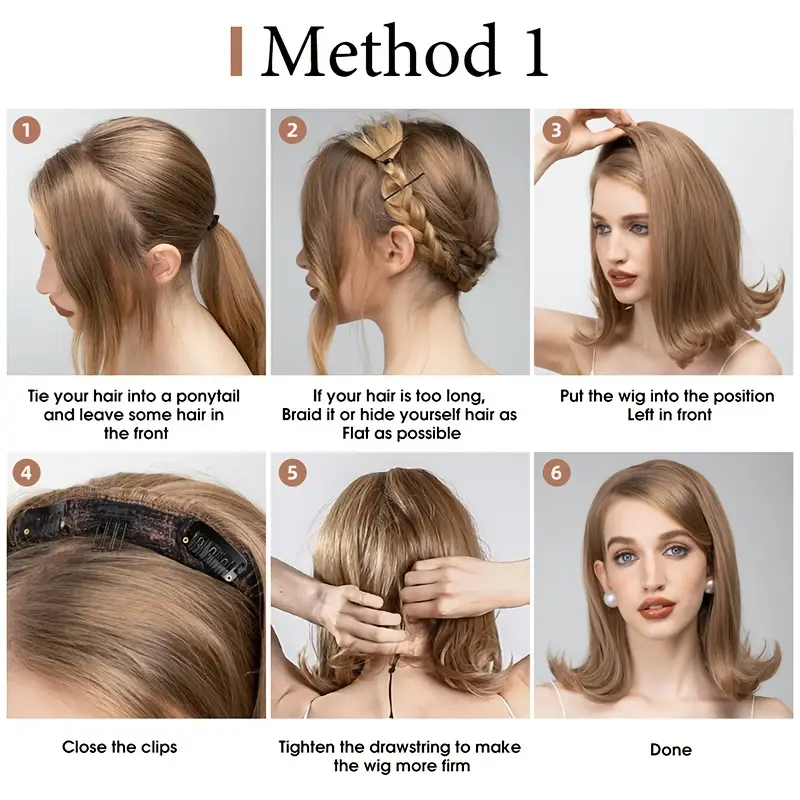 Method 1

1

Tie your hair into a ponytail and leave some hair in the front

2

If your hair is too long, Braid it or hide yourself hair as Flat as possible

3

Put the wig into the position Left in front

4

Close the clips

5

Tighten the drawstring to make the wig more firm

6

Done