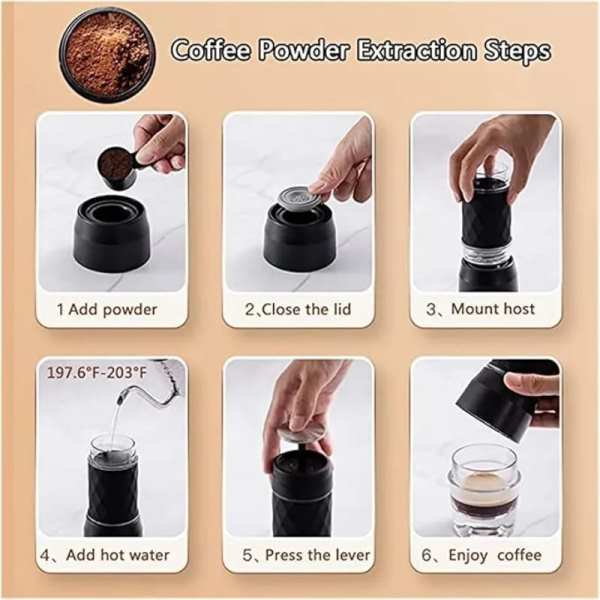 Coffee Powder Extraction Steps

1 Add powder

2、Close the lid

3、Mount host

197.6°F-203°F

4、Add hot water

5、Press the lever

6、Enjoy coffee