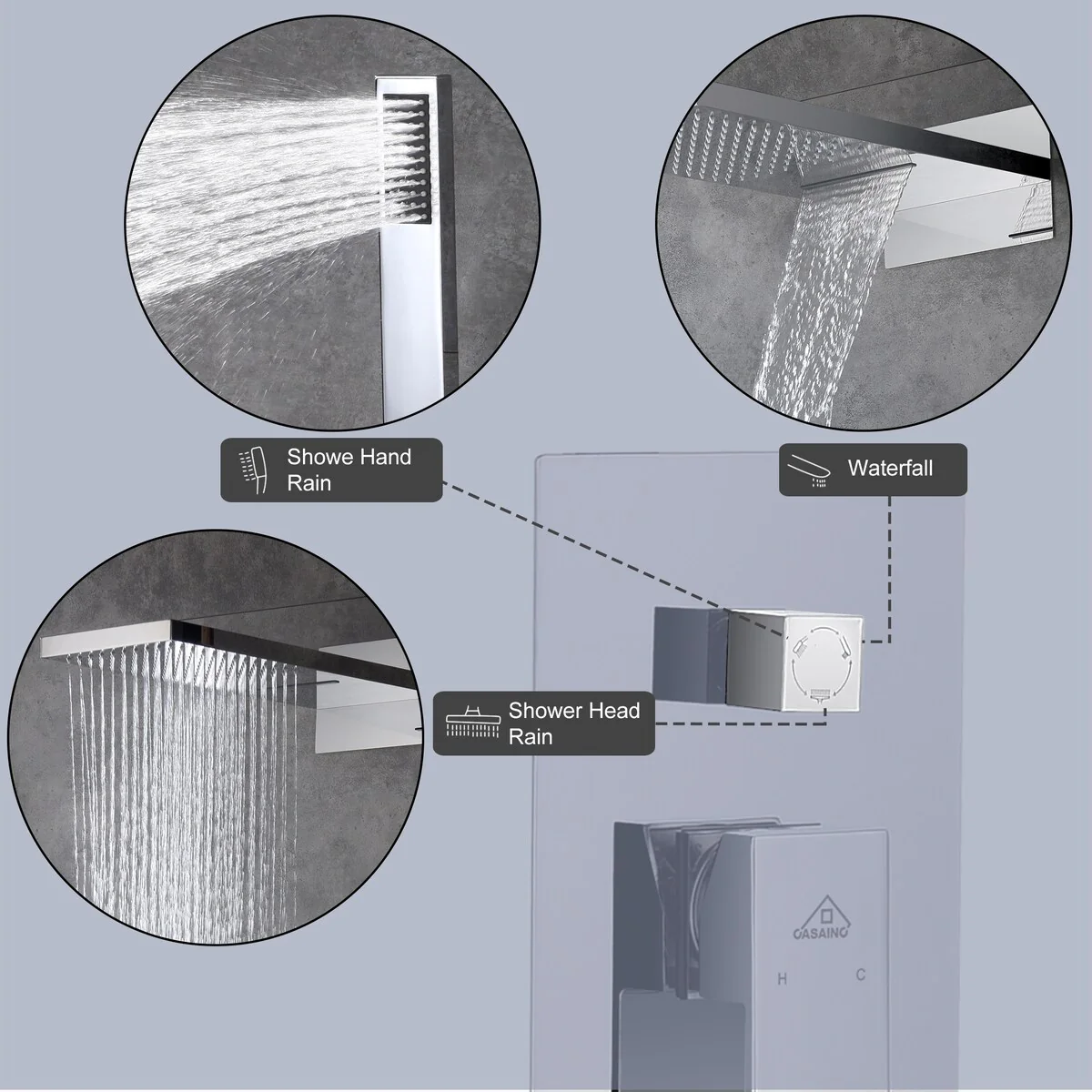 Showe Hand Rain

Waterfall

Shower Head Rain

CASAINC

H C