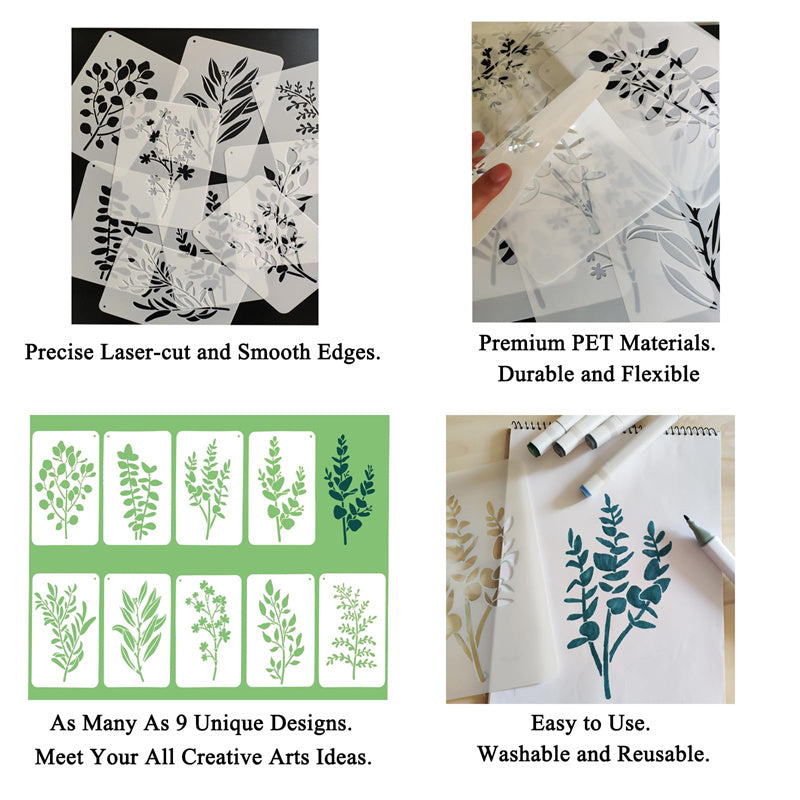 Precise Laser-cut and Smooth Edges.

Premium PET Materials.
Durable and Flexible

As Many As 9 Unique Designs.
Meet Your All Creative Arts Ideas.

Easy to Use.
Washable and Reusable.