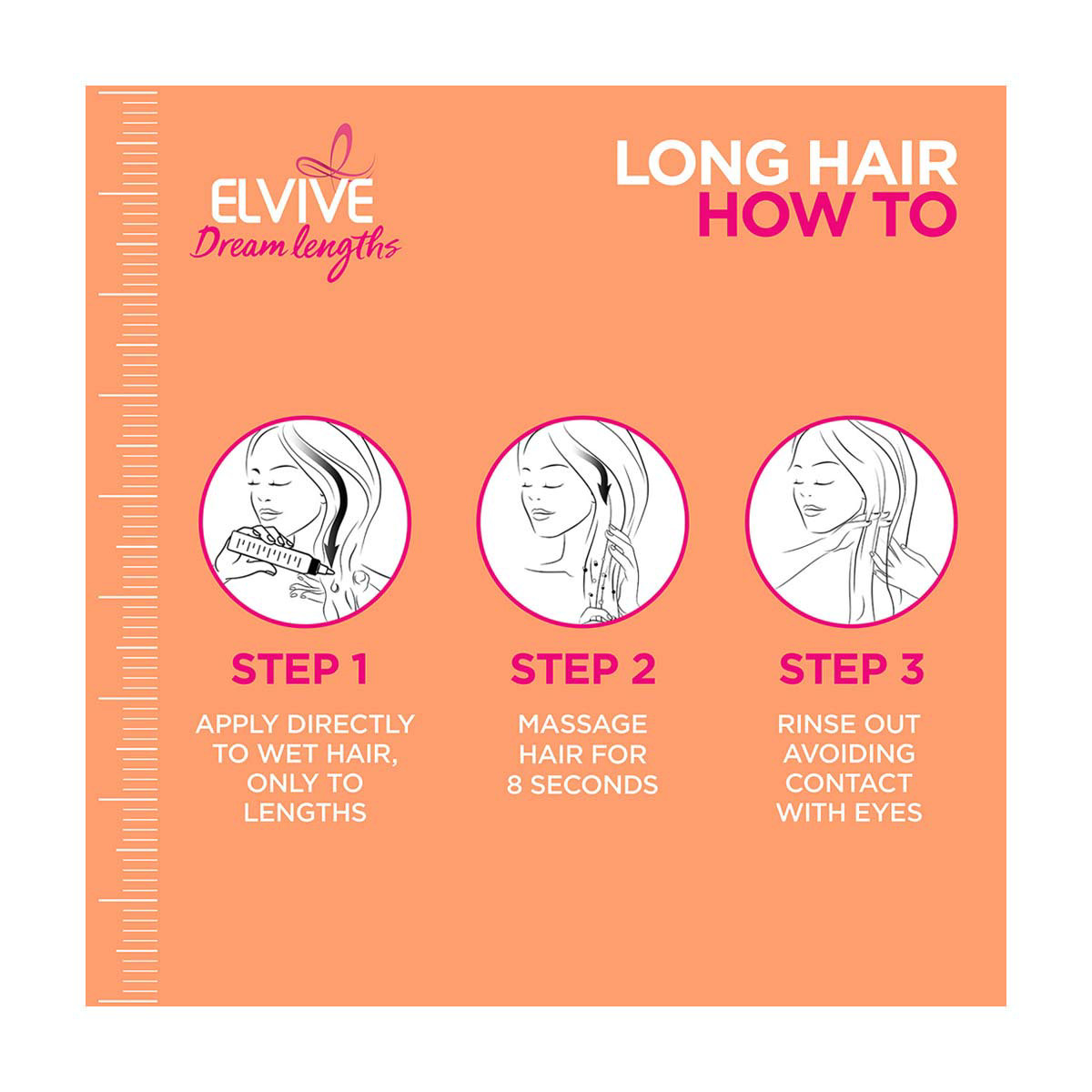 ELVIVE
Dream lengths

LONG HAIR
HOW TO

STEP 1
APPLY DIRECTLY TO WET HAIR, ONLY TO LENGTHS

STEP 2
MASSAGE HAIR FOR 8 SECONDS

STEP 3
RINSE OUT AVOIDING CONTACT WITH EYES