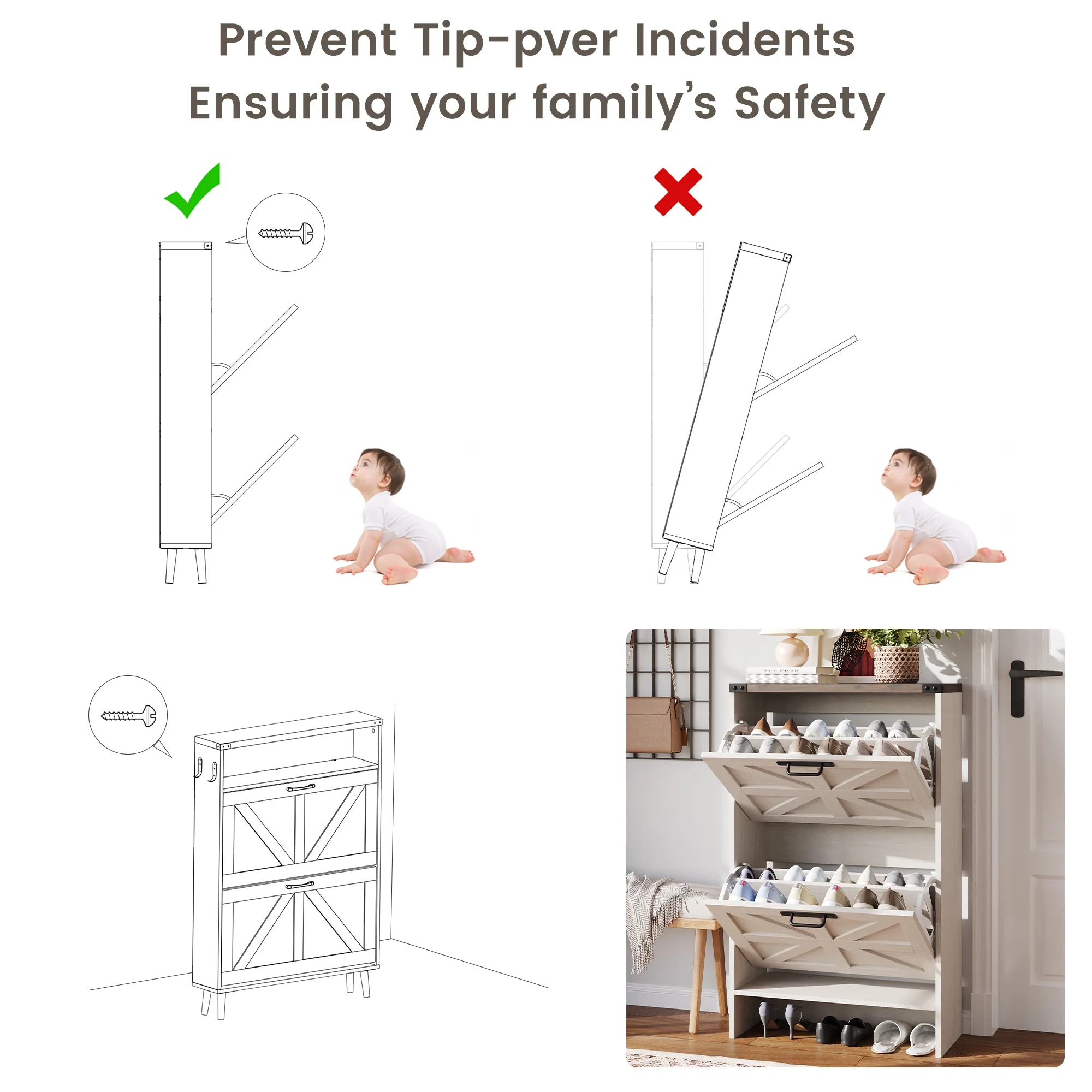 Prevent Tip-pver Incidents
Ensuring your family's Safety