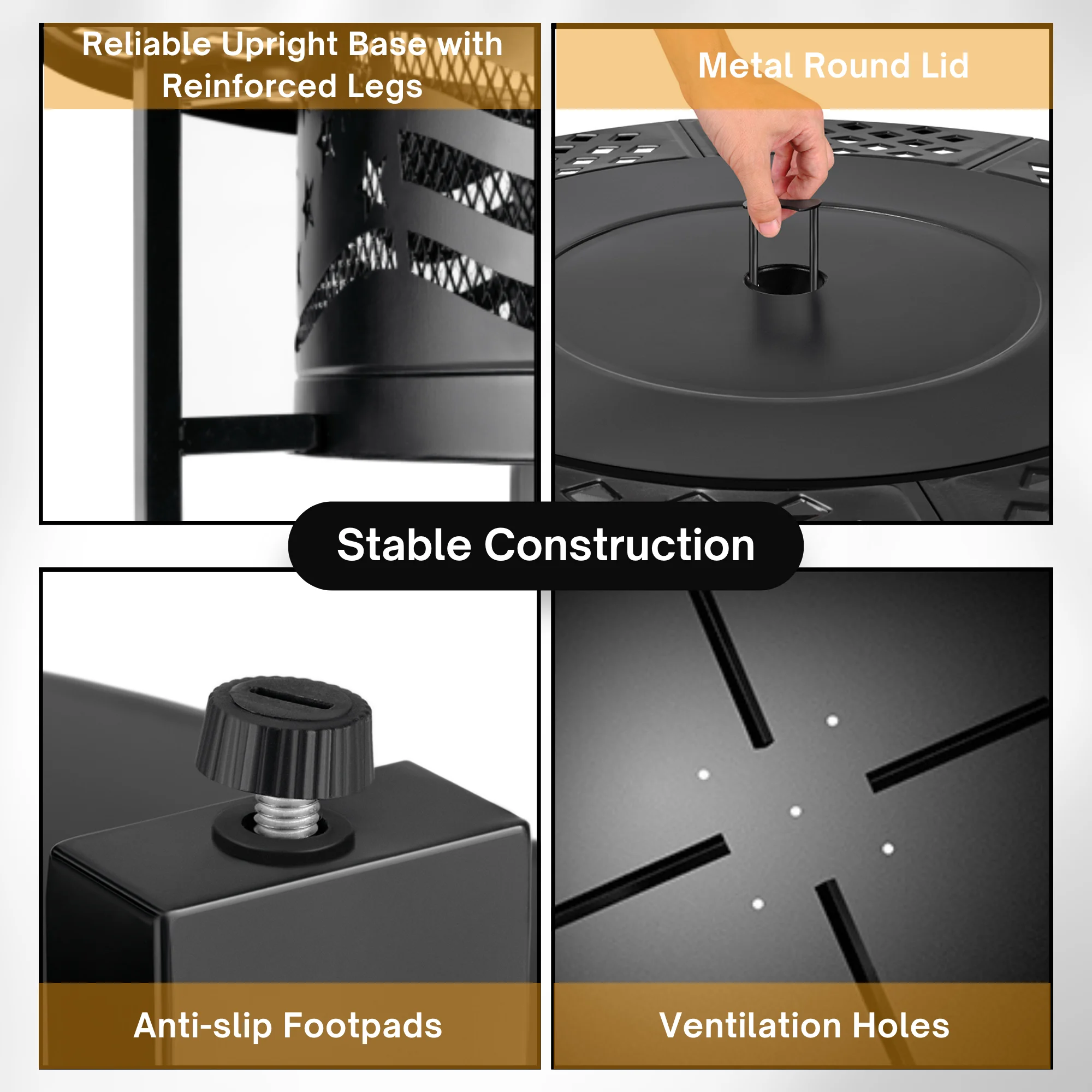 Reliable Upright Base with Reinforced Legs

Metal Round Lid

Stable Construction

Anti-slip Footpads

Ventilation Holes