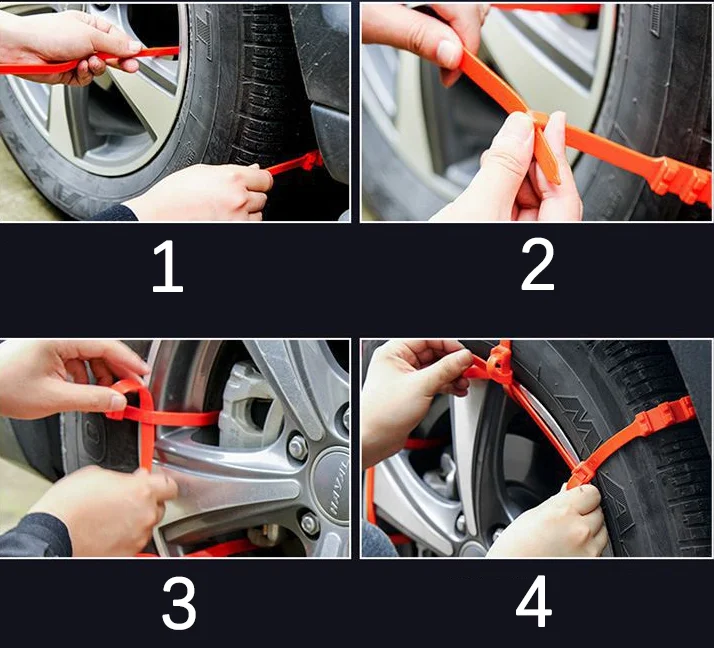 1

2

3

4