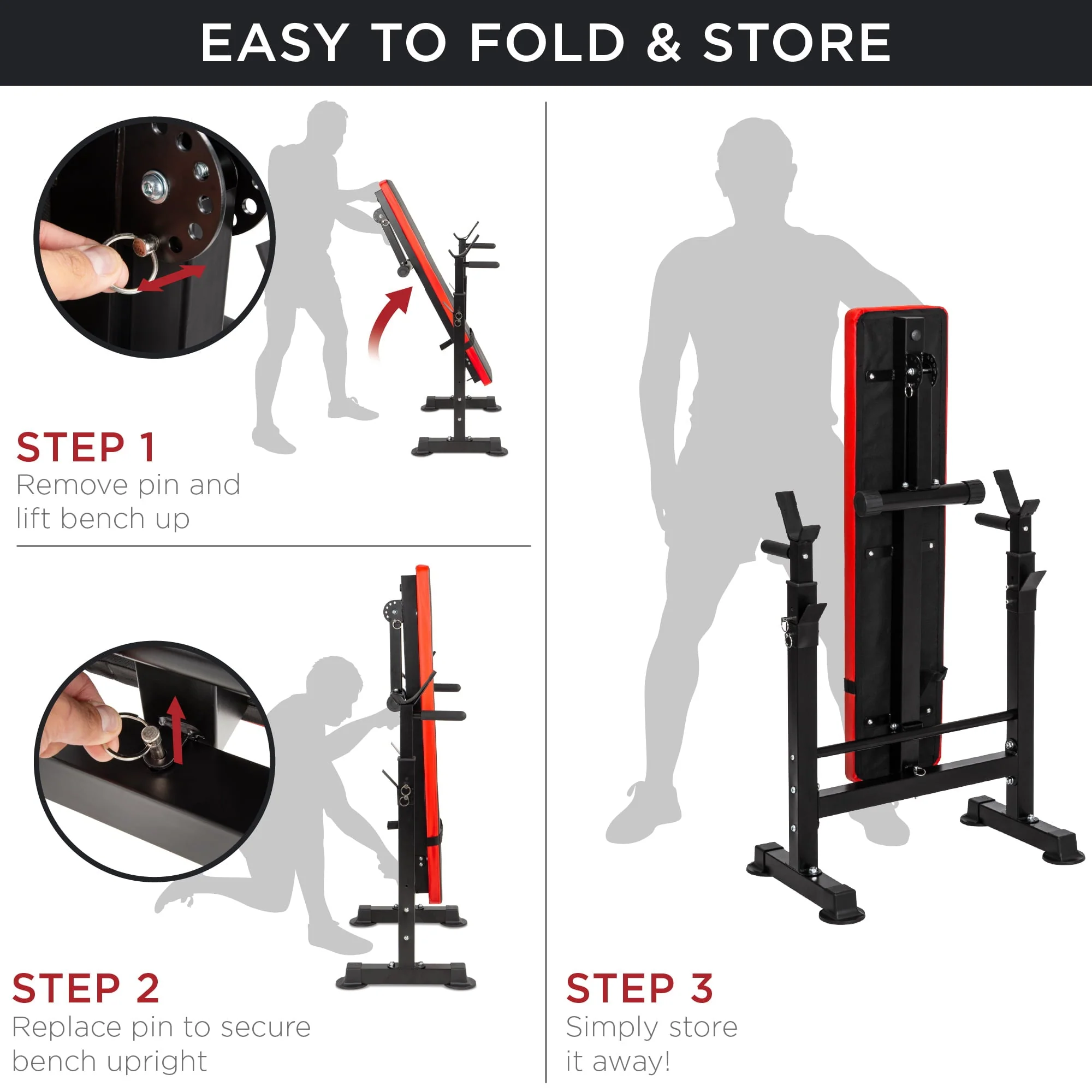 EASY TO FOLD & STORE

STEP 1
Remove pin and lift bench up

STEP 2
Replace pin to secure bench upright

STEP 3
Simply store it away!