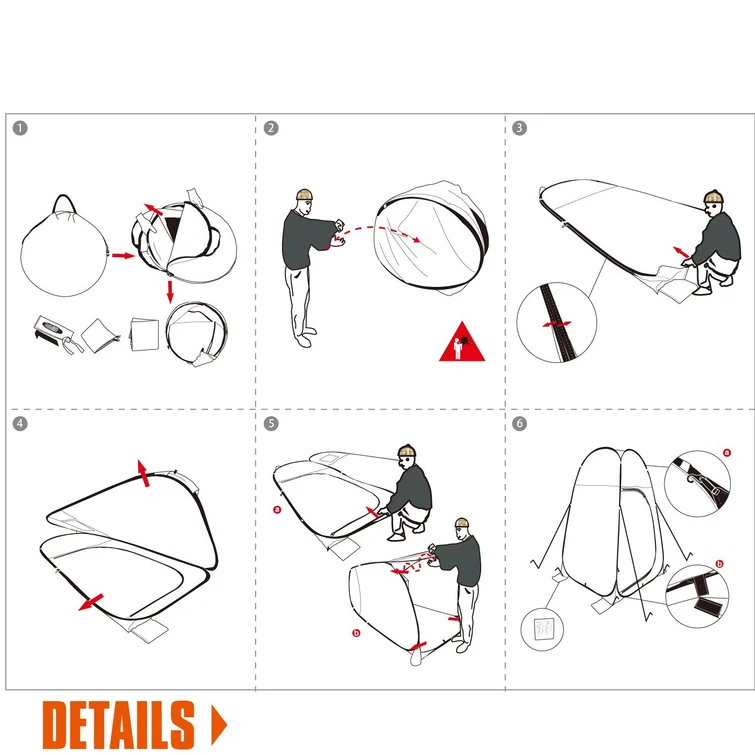 1
2
3
4
5
a
b
6
a
b
DETAILS