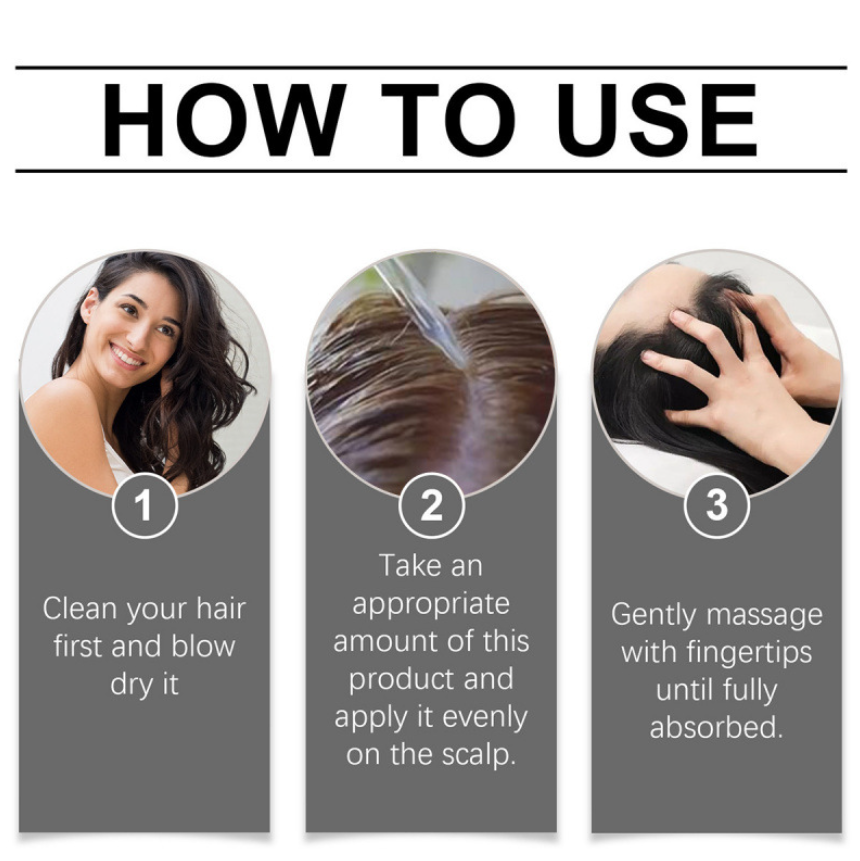 HOW TO USE

1

Clean your hair first and blow dry it

2

Take an appropriate amount of this product and apply it evenly on the scalp.

3

Gently massage with fingertips until fully absorbed.