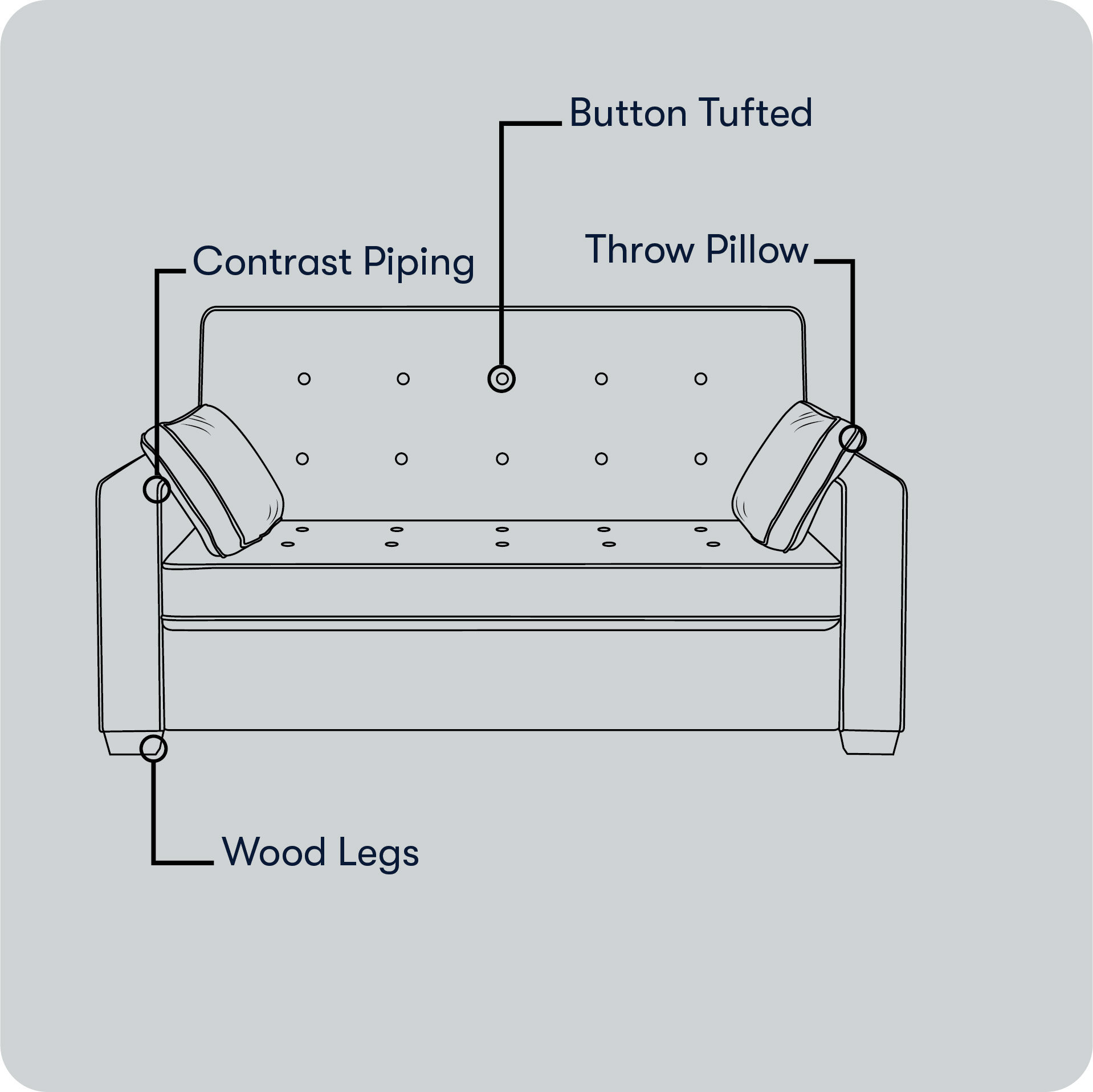 Button Tufted

Contrast Piping

Throw Pillow

Wood Legs