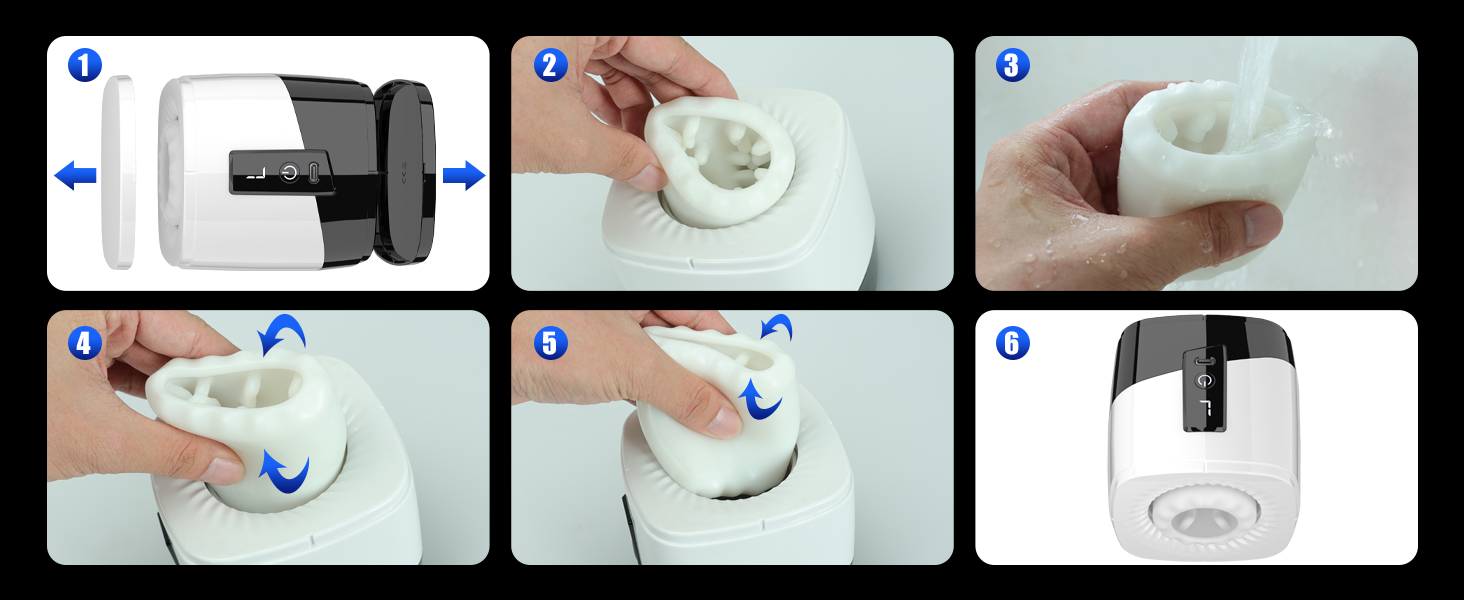 1
2
3
4
5
6